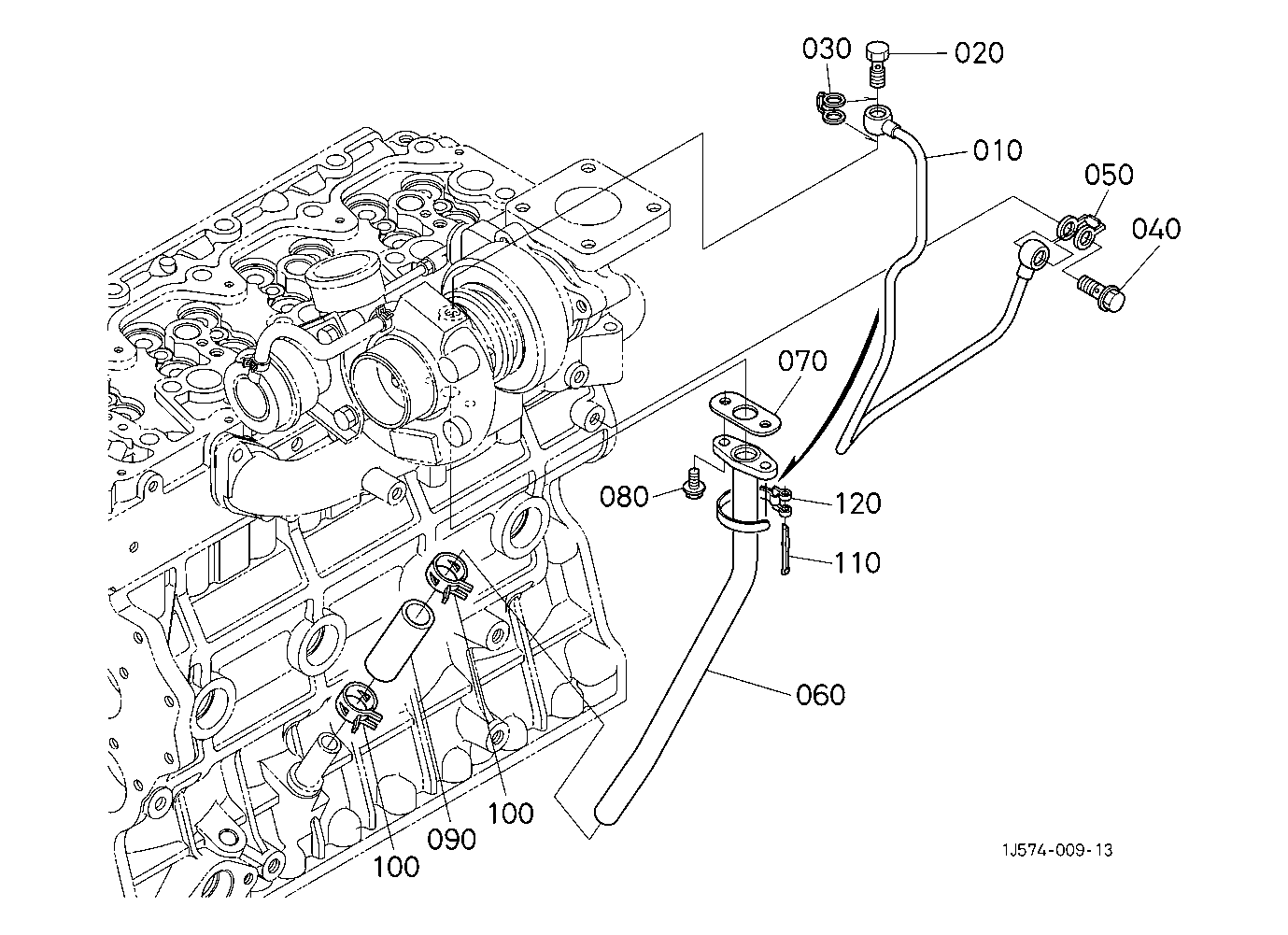 030
020
010
050
040
070
080
120
110
060
100
090
100
1J574-009-13